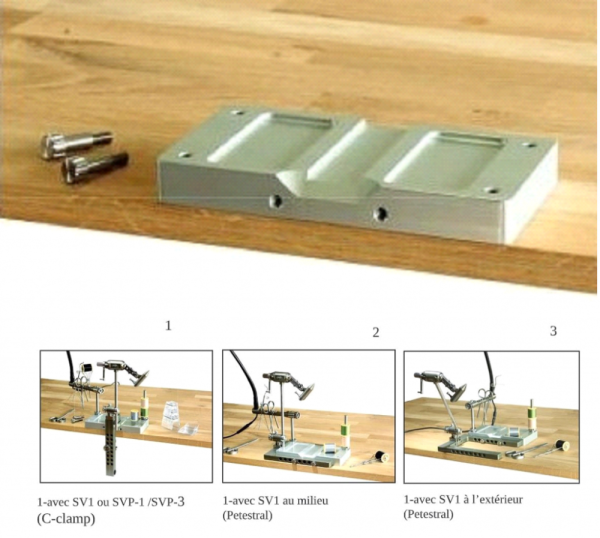 1

2

3

1-avec SV1 ou SVP-1 /SVP-3 (C-clamp)

1-avec SV1 au milieu (Petestral)

1-avec SV1 à l'extérieur (Petestral)